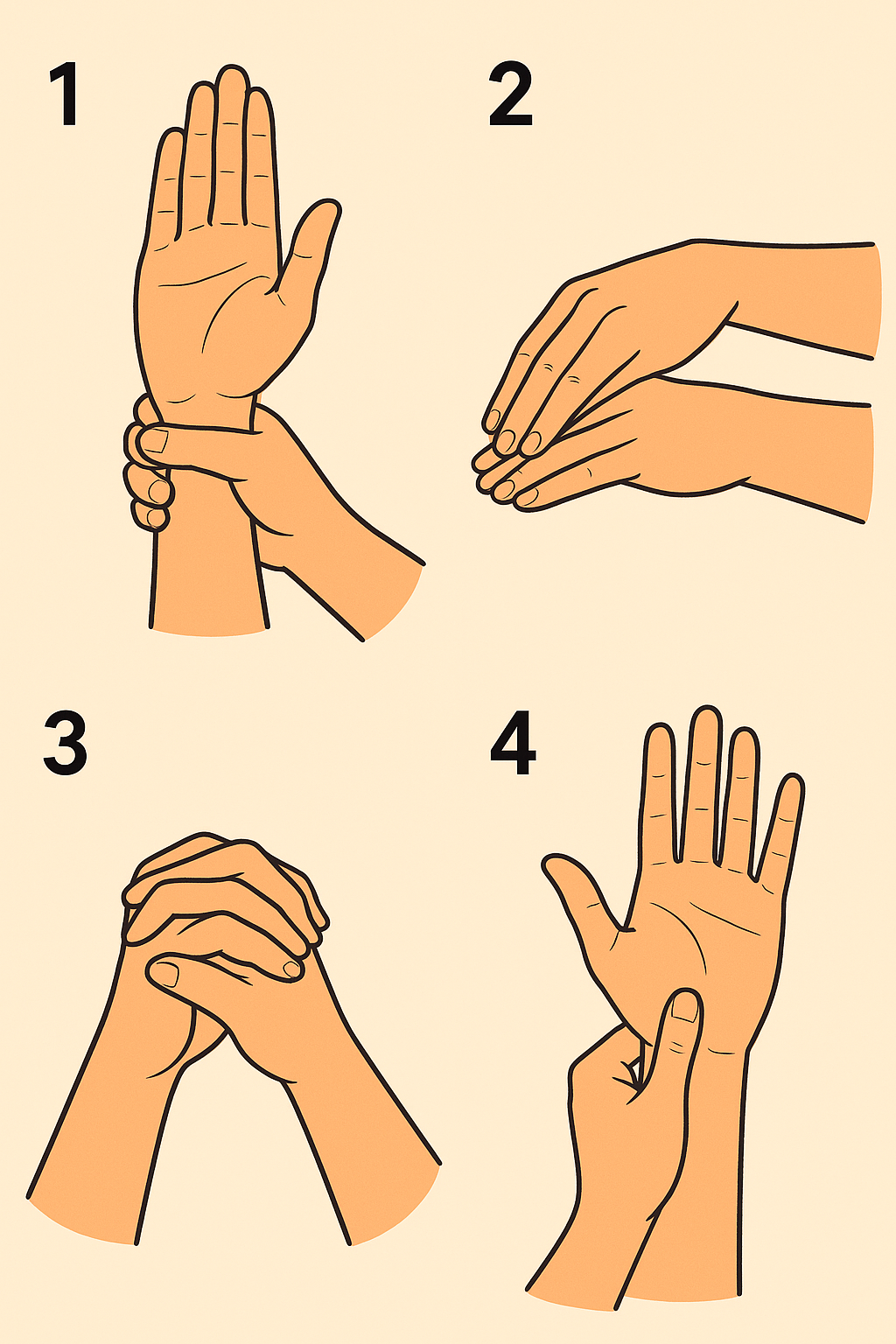 1

2

3

4